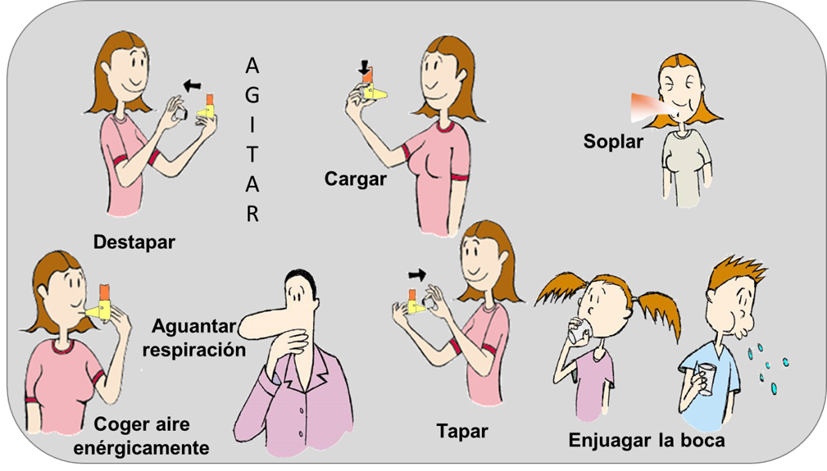 Destapar

A
G
I
T
A
R

Cargar

Soplar

Coger aire enérgicamente

Aguantar respiración

Tapar

Enjuagar la boca